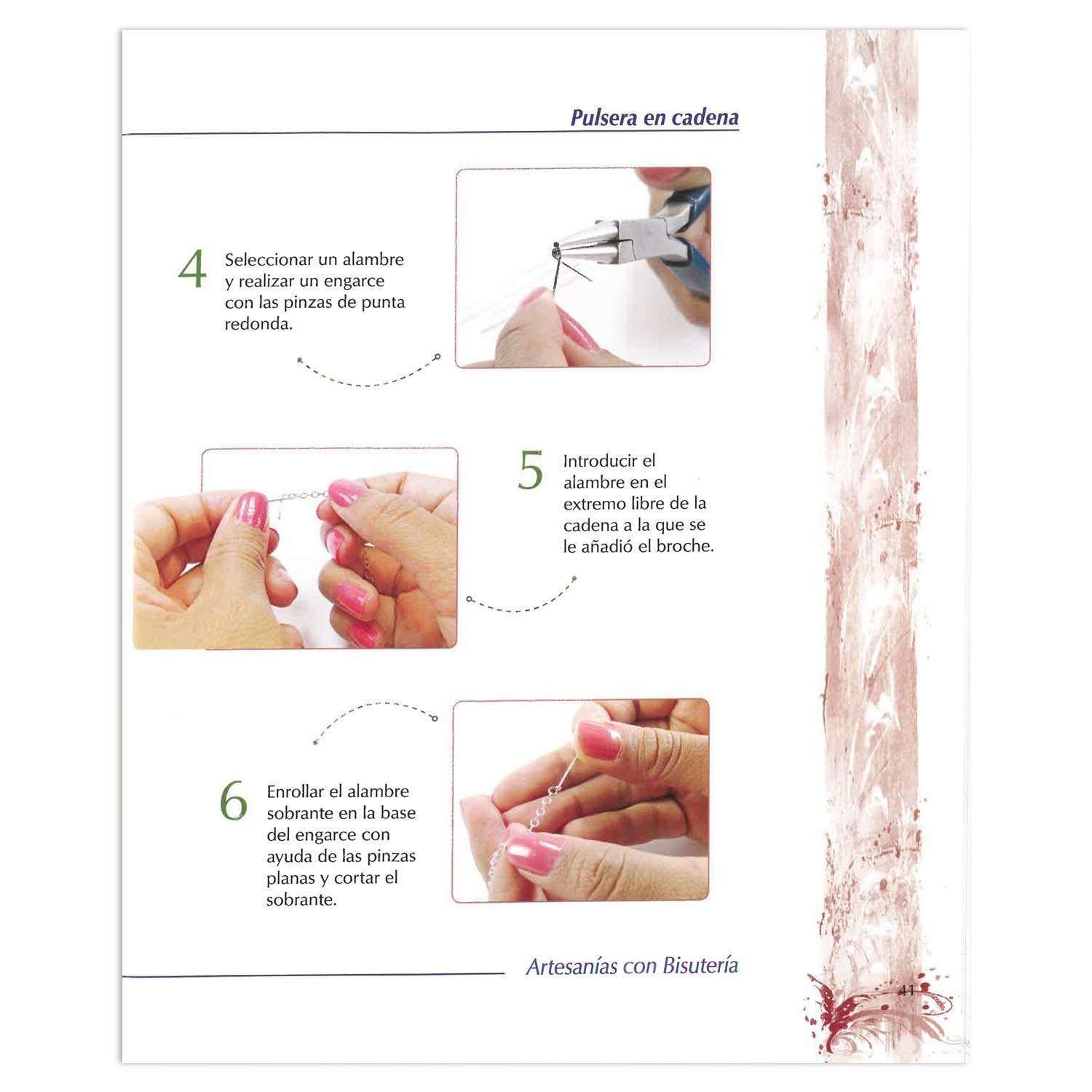 Pulsera en cadena

4 Seleccionar un alambre y realizar un engarce con las pinzas de punta redonda.

5 Introducir el alambre en el extremo libre de la cadena a la que se le añadió el broche.

6 Enrollar el alambre sobrante en la base del engarce con ayuda de las pinzas planas y cortar el sobrante.

Artesanías con Bisutería

41