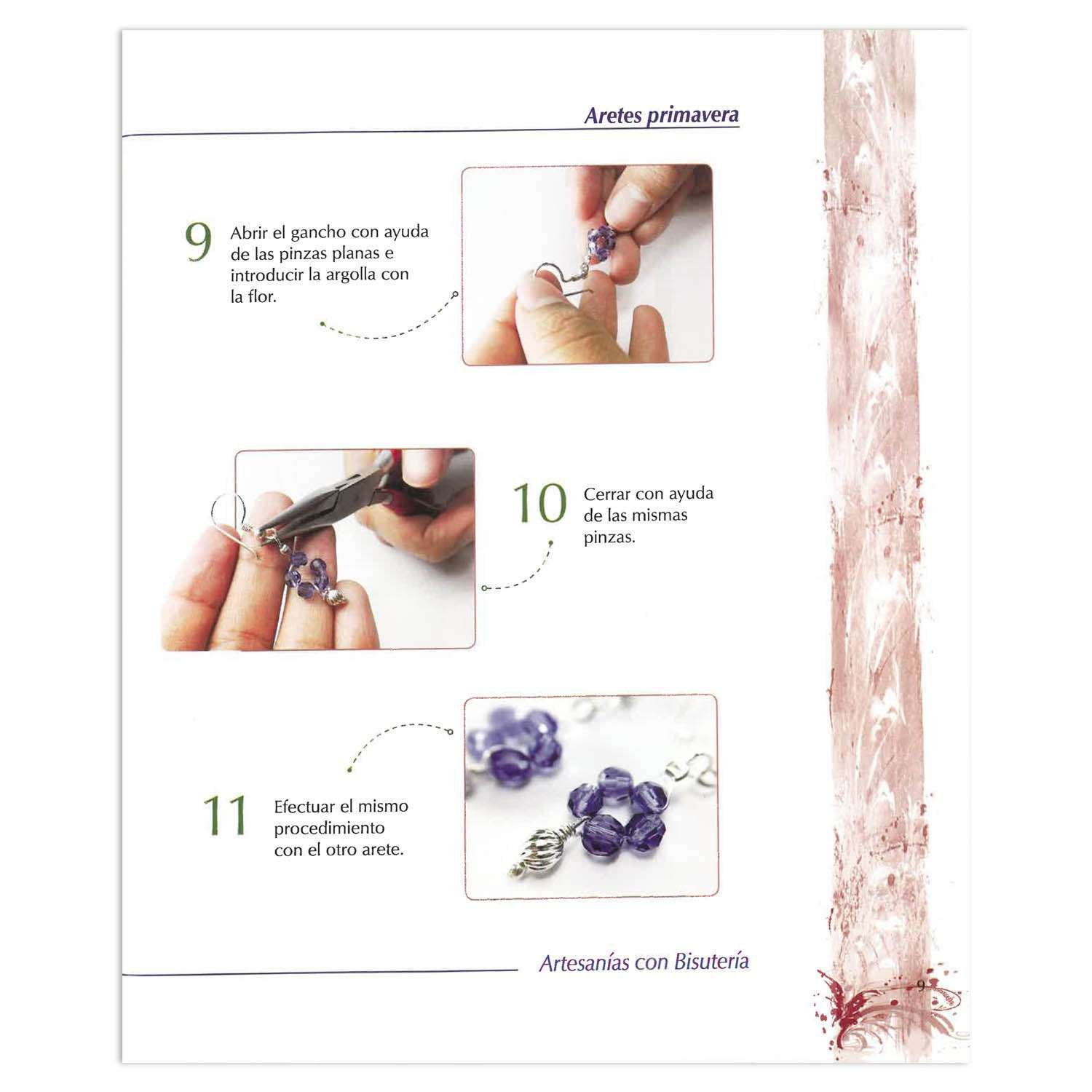 Aretes primavera

9 Abrir el gancho con ayuda de las pinzas planas e introducir la argolla con la flor.

10 Cerrar con ayuda de las mismas pinzas.

11 Efectuar el mismo procedimiento con el otro arete.

Artesanías con Bisutería

9