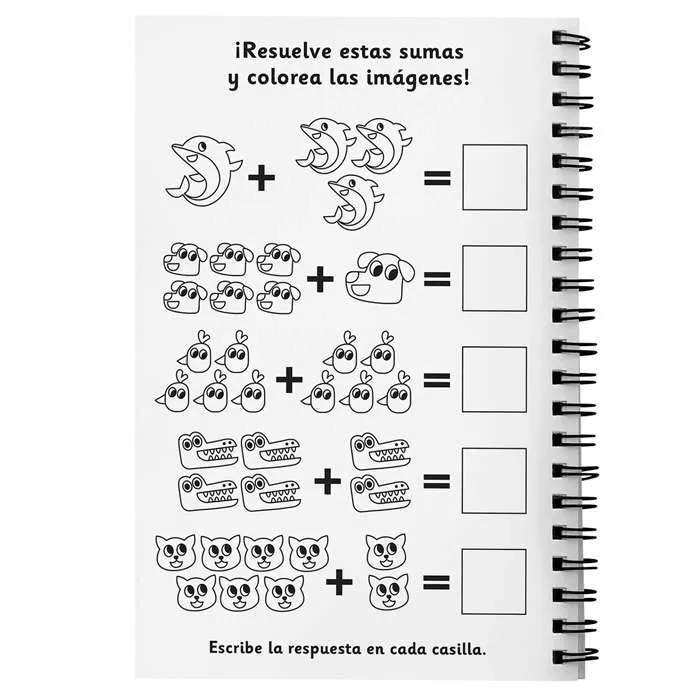 ¡Resuelve estas sumas y colorea las imágenes!

+ =

+ =

+ =

+ =

+ =

Escribe la respuesta en cada casilla.